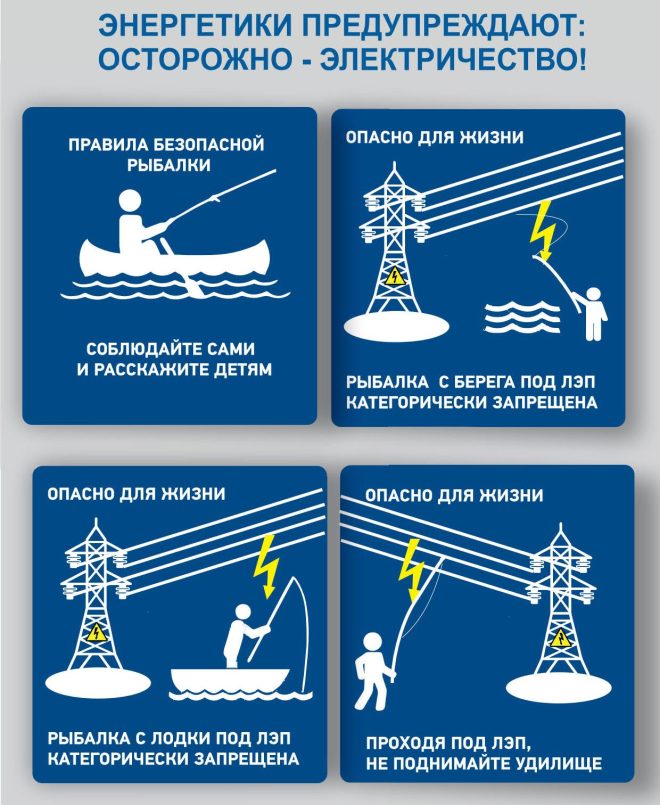 ЭНЕРГЕТИКИ ПРЕДУПРЕЖДАЮТ:
ОСТОРОЖНО - ЭЛЕКТРИЧЕСТВО!

ПРАВИЛА БЕЗОПАСНОЙ РЫБАЛКИ

СОБЛЮДАЙТЕ САМИ И РАССКАЖИТЕ ДЕТЯМ

ОПАСНО ДЛЯ ЖИЗНИ

РЫБАЛКА С БЕРЕГА ПОД ЛЭП КАТЕГОРИЧЕСКИ ЗАПРЕЩЕНА

ОПАСНО ДЛЯ ЖИЗНИ

РЫБАЛКА С ЛОДКИ ПОД ЛЭП КАТЕГОРИЧЕСКИ ЗАПРЕЩЕНА

ОПАСНО ДЛЯ ЖИЗНИ

ПРОХОДЯ ПОД ЛЭП, НЕ ПОДНИМАЙТЕ УДИЛИЩЕ